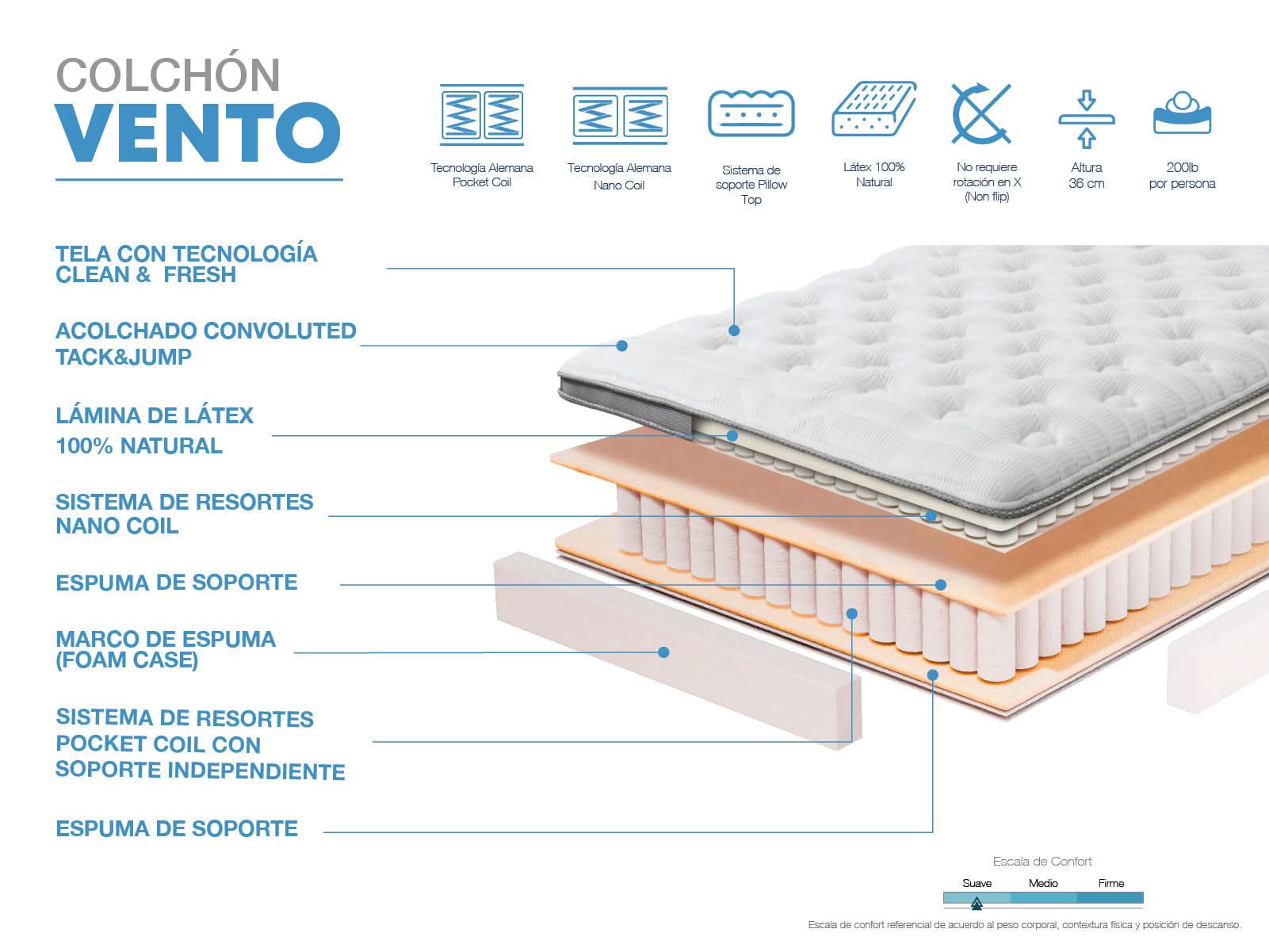 COLCHÓN
VENTO

Tecnología Alemana Pocket Coil

Tecnología Alemana Nano Coil

Sistema de soporte Pillow Top

Látex 100% Natural

No requiere rotación en X (Non flip)

Altura 36 cm

200lb por persona

TELA CON TECNOLOGÍA CLEAN & FRESH

ACOLCHADO CONVOLUTED TACK&JUMP

LÁMINA DE LÁTEX 100% NATURAL

SISTEMA DE RESORTES NANO COIL

ESPUMA DE SOPORTE

MARCO DE ESPUMA (FOAM CASE)

SISTEMA DE RESORTES POCKET COIL CON SOPORTE INDEPENDIENTE

ESPUMA DE SOPORTE

Escala de Confort

Suave Medio Firme

Escala de confort referencial de acuerdo al peso corporal, contextura física y posición de descanso.